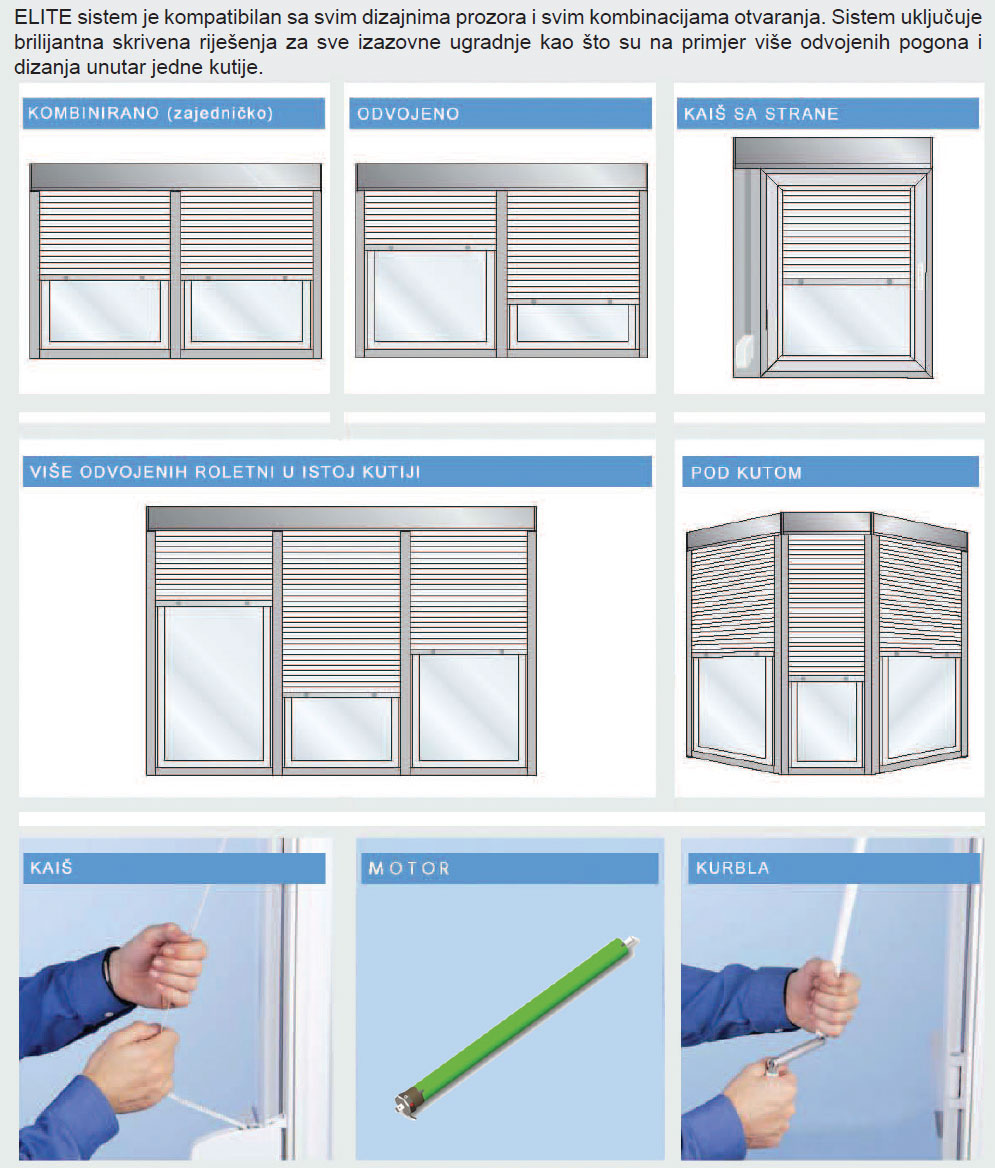 ELITE sistem je kompatibilan sa svim dizajnima prozora i svim kombinacijama otvaranja. Sistem uključuje brilijantna skrivena riješenja za sve izazovne ugradnje kao što su na primjer više odvojenih pogona i dizanja unutar jedne kutije.

KOMBINIRANO (zajedničko)

ODVOJENO

KAIŠ SA STRANE

VIŠE ODVOJENIH ROLETNI U ISTOJ KUTIJI

POD KUTOM

KAIŠ

MOTOR

KURBLA